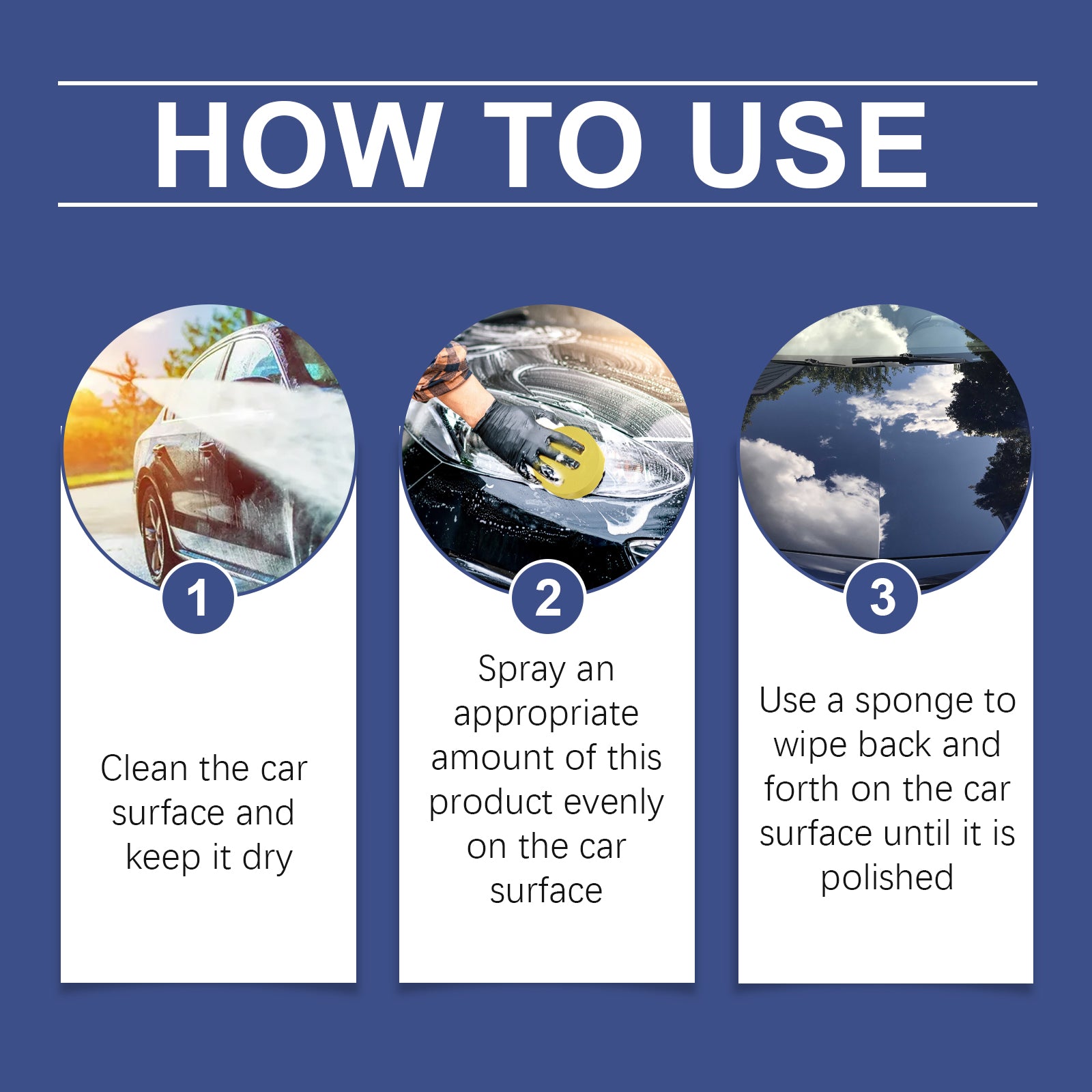 HOW TO USE

1

Clean the car surface and keep it dry

2

Spray an appropriate amount of this product evenly on the car surface

3

Use a sponge to wipe back and forth on the car surface until it is polished