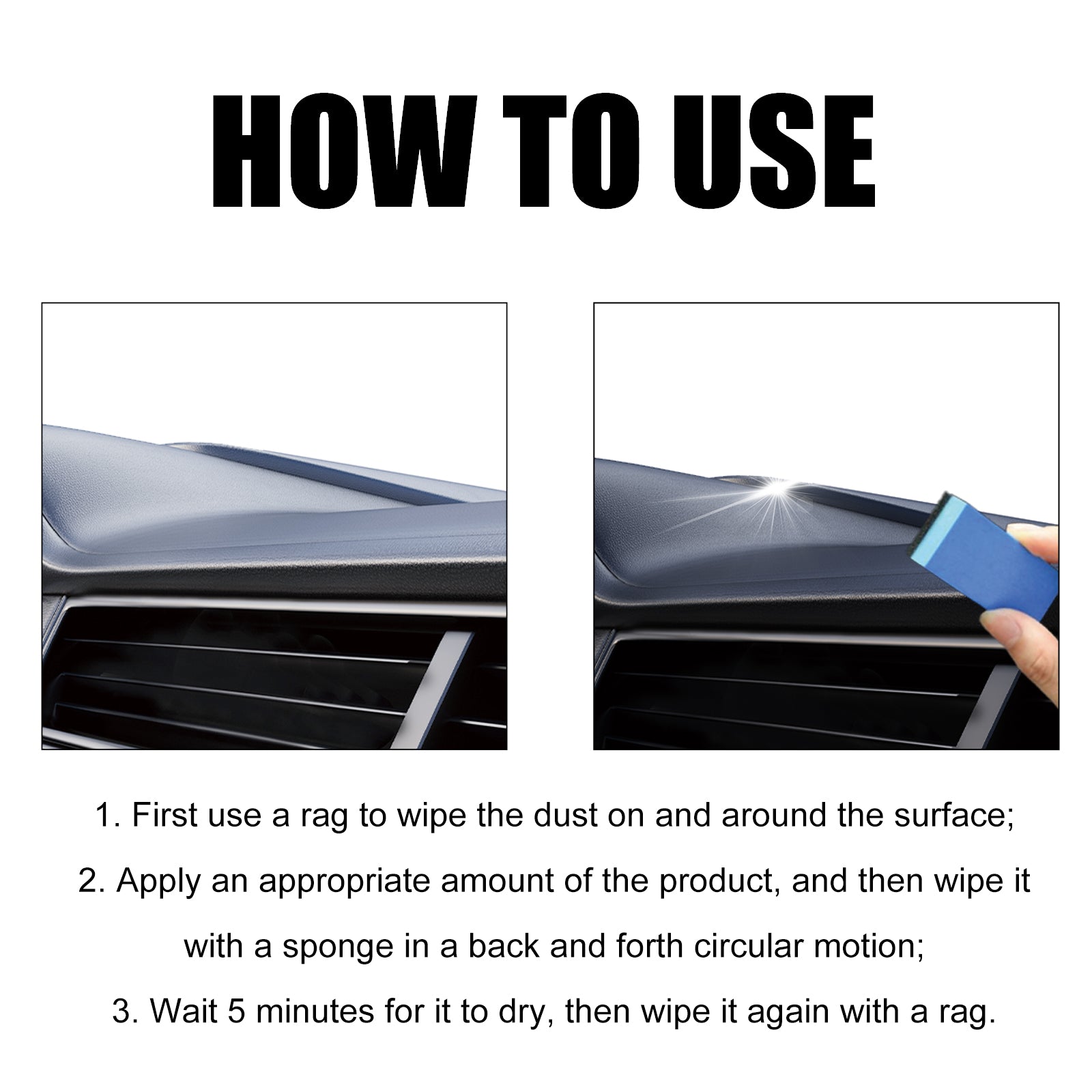 HOW TO USE

1. First use a rag to wipe the dust on and around the surface;

2. Apply an appropriate amount of the product, and then wipe it with a sponge in a back and forth circular motion;

3. Wait 5 minutes for it to dry, then wipe it again with a rag.